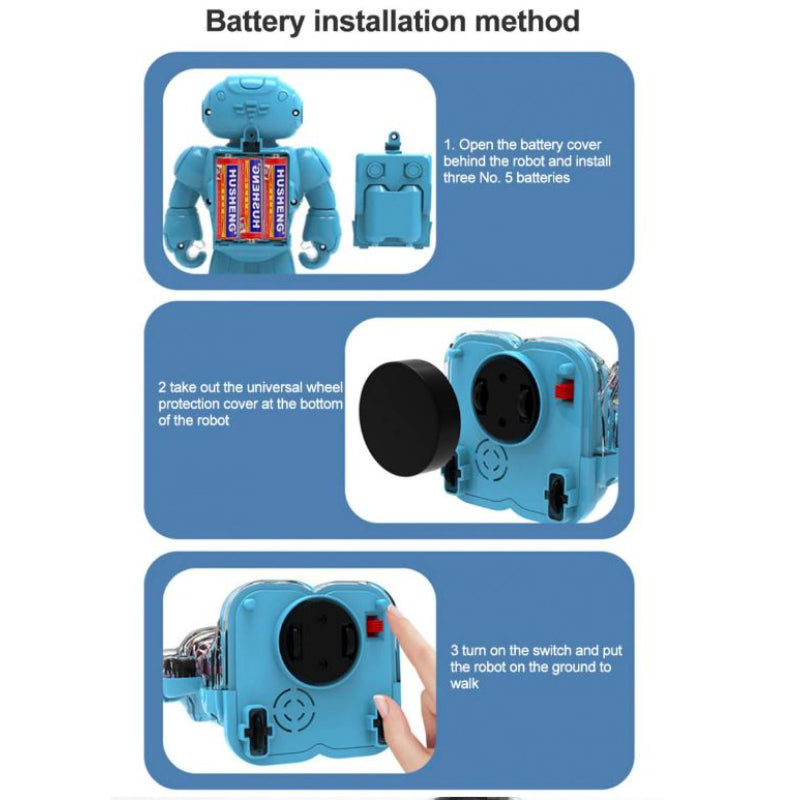 Battery installation method

HUSHENG
HUSHENG
HUSHENG

1. Open the battery cover behind the robot and install three No. 5 batteries

2 take out the universal wheel protection cover at the bottom of the robot

3 turn on the switch and put the robot on the ground to walk